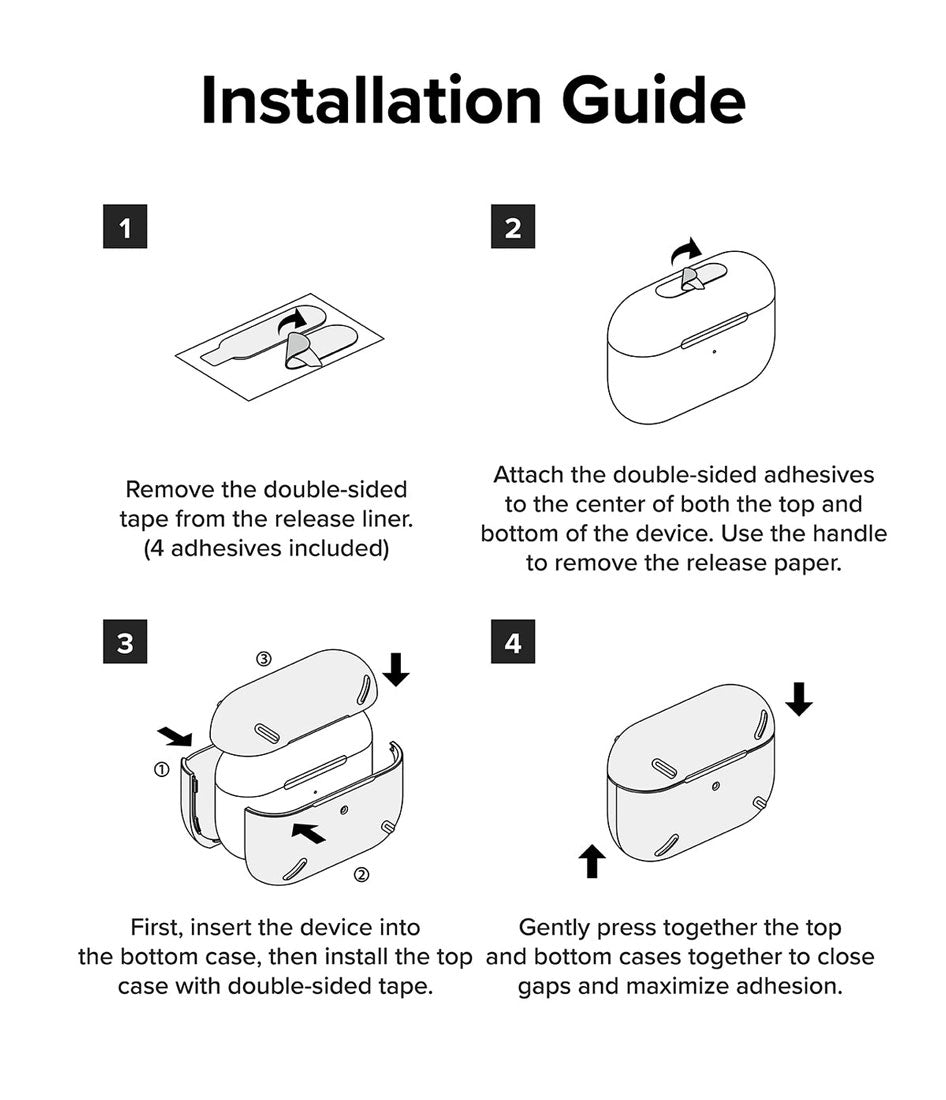 Installation Guide

1

Remove the double-sided tape from the release liner. (4 adhesives included)

2

Attach the double-sided adhesives to the center of both the top and bottom of the device. Use the handle to remove the release paper.

3

③

①

②

First, insert the device into the bottom case, then install the top case with double-sided tape.

4

Gently press together the top and bottom cases together to close gaps and maximize adhesion.