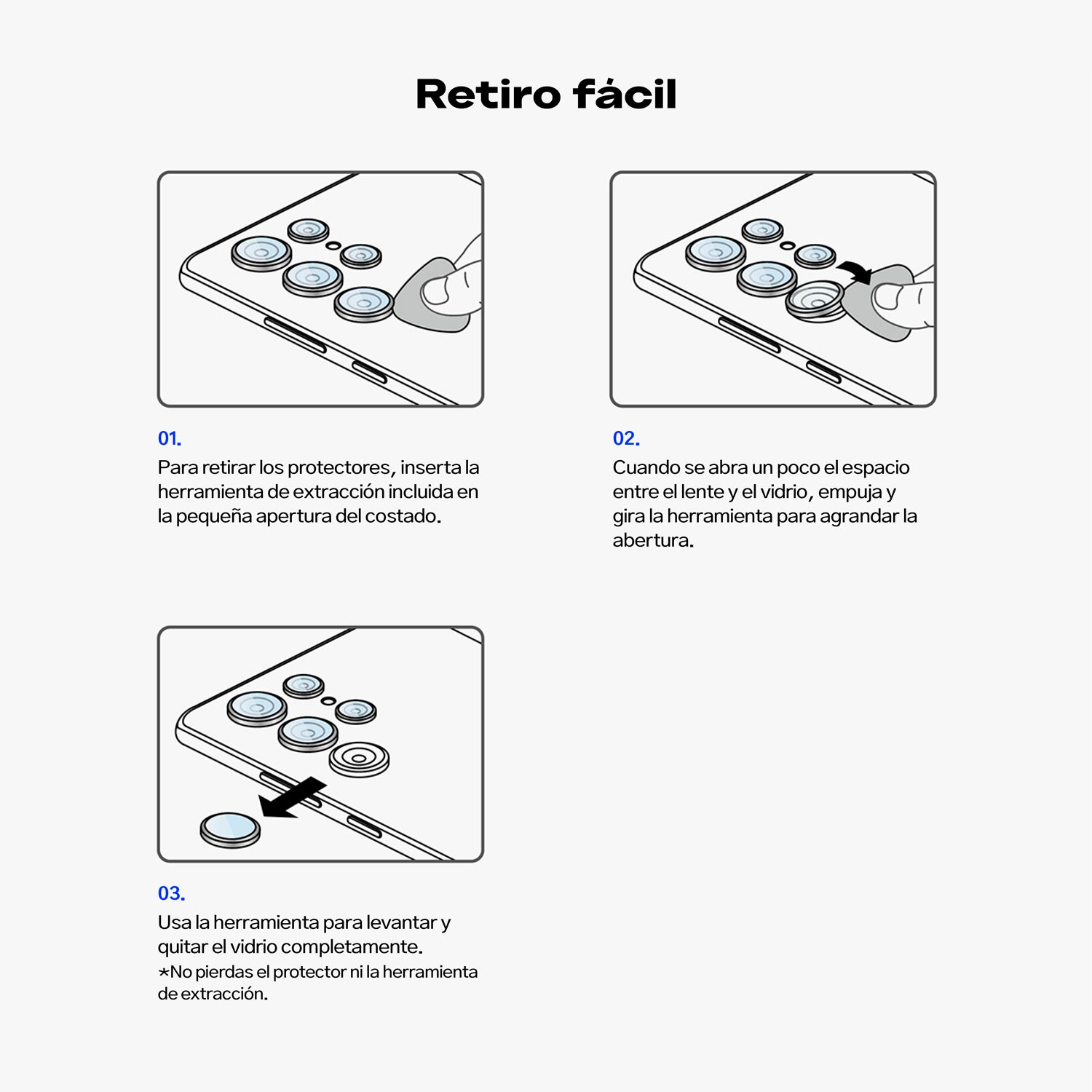 Retiro fácil

01.
Para retirar los protectores, inserta la herramienta de extracción incluida en la pequeña apertura del costado.

02.
Cuando se abra un poco el espacio entre el lente y el vidrio, empuja y gira la herramienta para agrandar la abertura.

03.
Usa la herramienta para levantar y quitar el vidrio completamente.
*No pierdas el protector ni la herramienta de extracción.