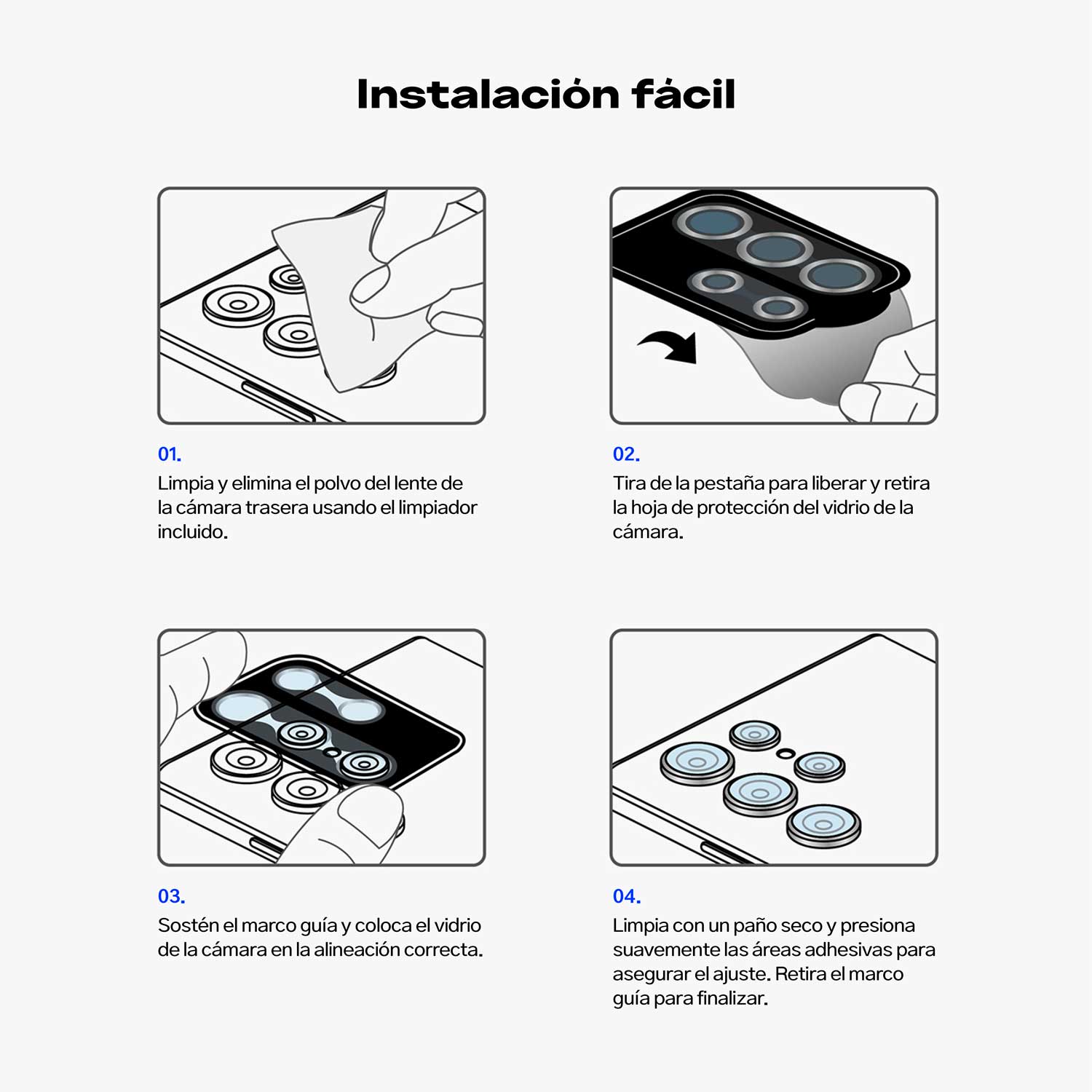 Instalación fácil

01.
Limpia y elimina el polvo del lente de la cámara trasera usando el limpiador incluido.

02.
Tira de la pestaña para liberar y retira la hoja de protección del vidrio de la cámara.

03.
Sostén el marco guía y coloca el vidrio de la cámara en la alineación correcta.

04.
Limpia con un paño seco y presiona suavemente las áreas adhesivas para asegurar el ajuste. Retira el marco guía para finalizar.