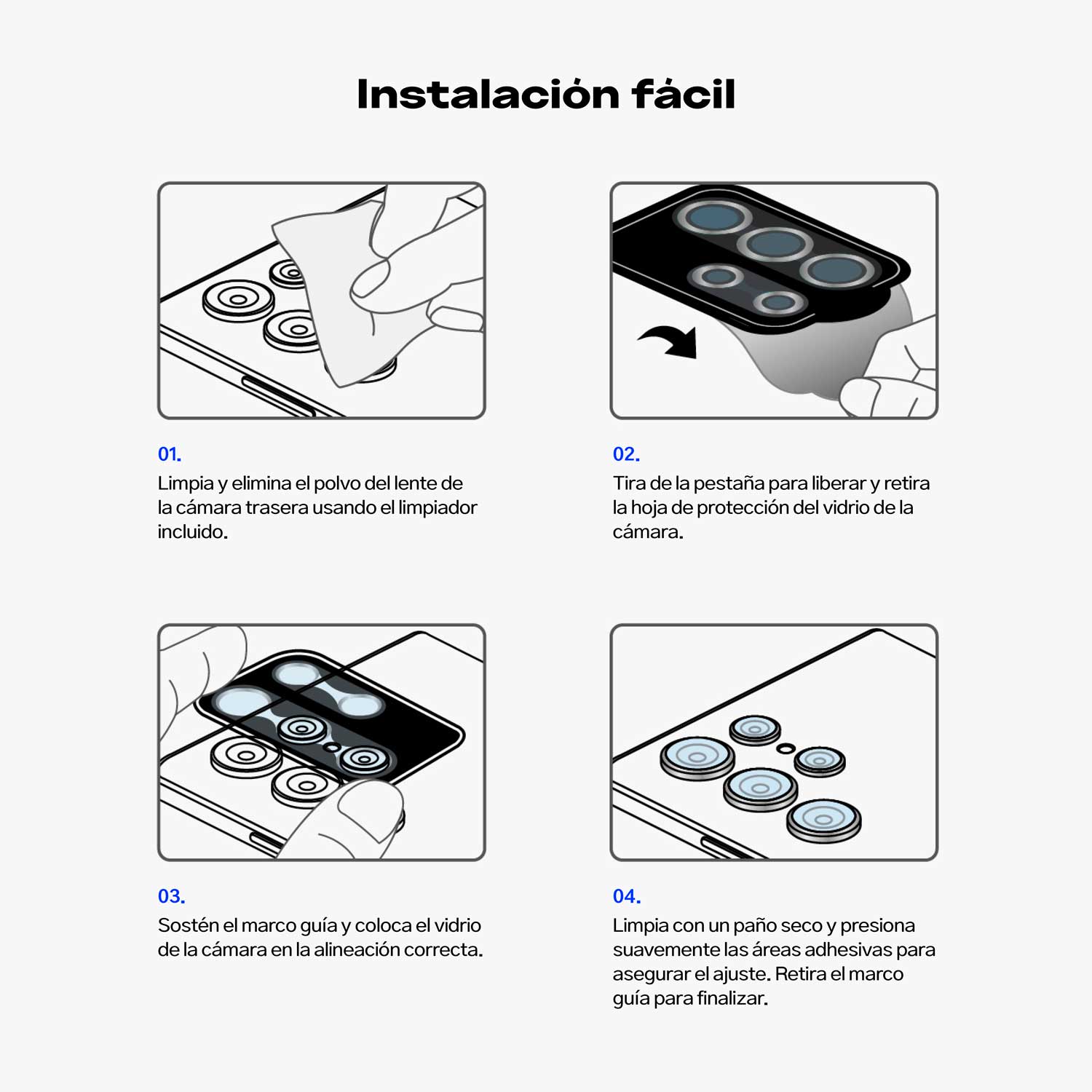 Instalación fácil

01.
Limpia y elimina el polvo del lente de la cámara trasera usando el limpiador incluido.

02.
Tira de la pestaña para liberar y retira la hoja de protección del vidrio de la cámara.

03.
Sostén el marco guía y coloca el vidrio de la cámara en la alineación correcta.

04.
Limpia con un paño seco y presiona suavemente las áreas adhesivas para asegurar el ajuste. Retira el marco guía para finalizar.