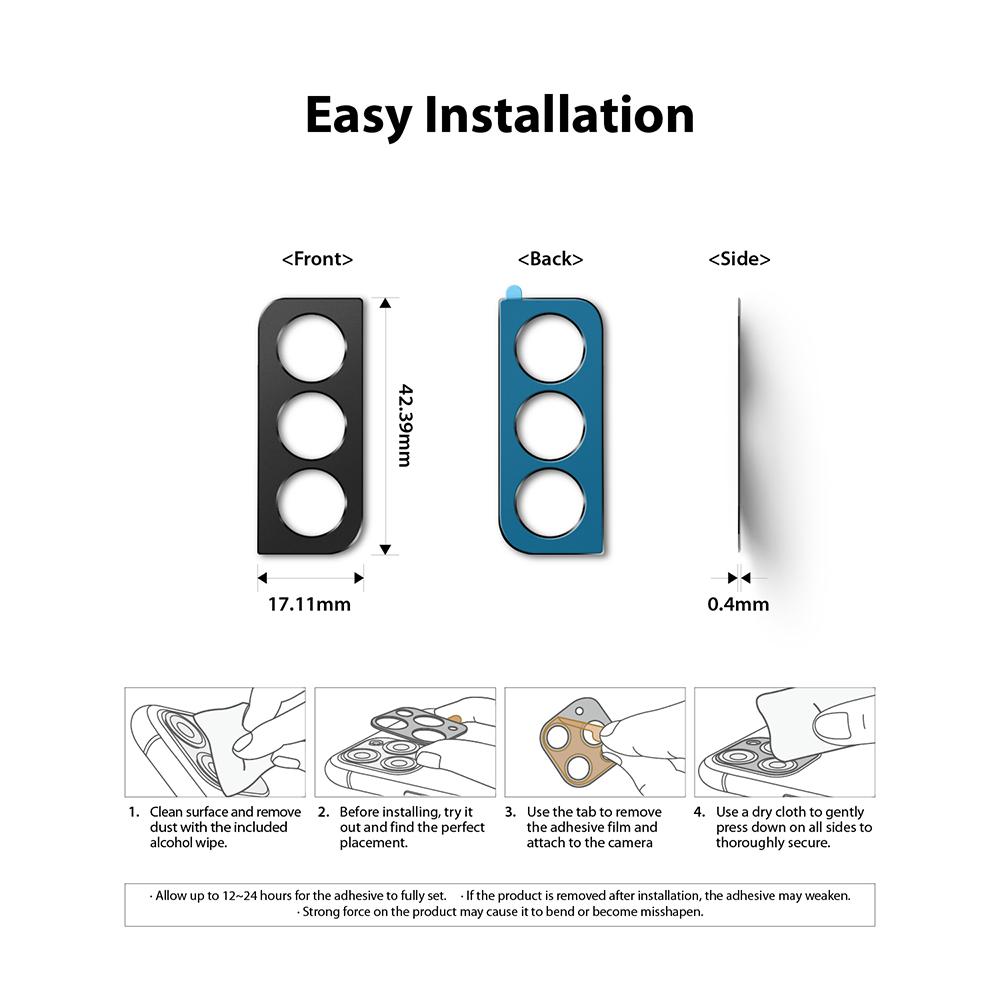 Easy Installation

<Front>

42.39mm

17.11mm

<Back>

<Side>

0.4mm

1. Clean surface and remove dust with the included alcohol wipe.

2. Before installing, try it out and find the perfect placement.

3. Use the tab to remove the adhesive film and attach to the camera

4. Use a dry cloth to gently press down on all sides to thoroughly secure.

· Allow up to 12~24 hours for the adhesive to fully set. · If the product is removed after installation, the adhesive may weaken.
· Strong force on the product may cause it to bend or become misshapen.